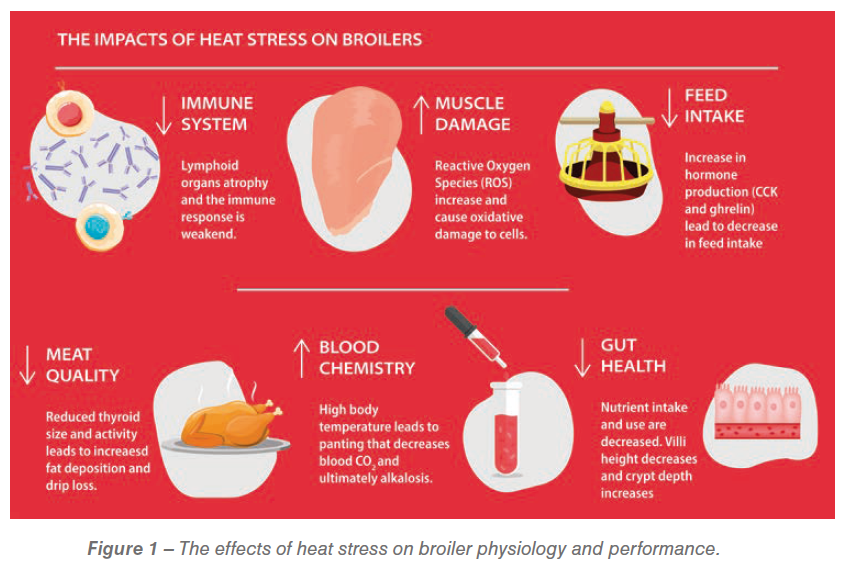 THE IMPACTS OF HEAT STRESS ON BROILERS

↓ IMMUNE SYSTEM

Lymphoid organs atrophy and the immune response is weakend.

↑ MUSCLE DAMAGE

Reactive Oxygen Species (ROS) increase and cause oxidative damage to cells.

↓ FEED INTAKE

Increase in hormone production (CCK and ghrelin) lead to decrease in feed intake

↓ MEAT QUALITY

Reduced thyroid size and activity leads to increaesd fat deposition and drip loss.

↑ BLOOD CHEMISTRY

High body temperature leads to panting that decreases blood $CO_2$ and ultimately alkalosis.

↓ GUT HEALTH

Nutrient intake and use are decreased. Villi height decreases and crypt depth increases

Figure 1 – The effects of heat stress on broiler physiology and performance.